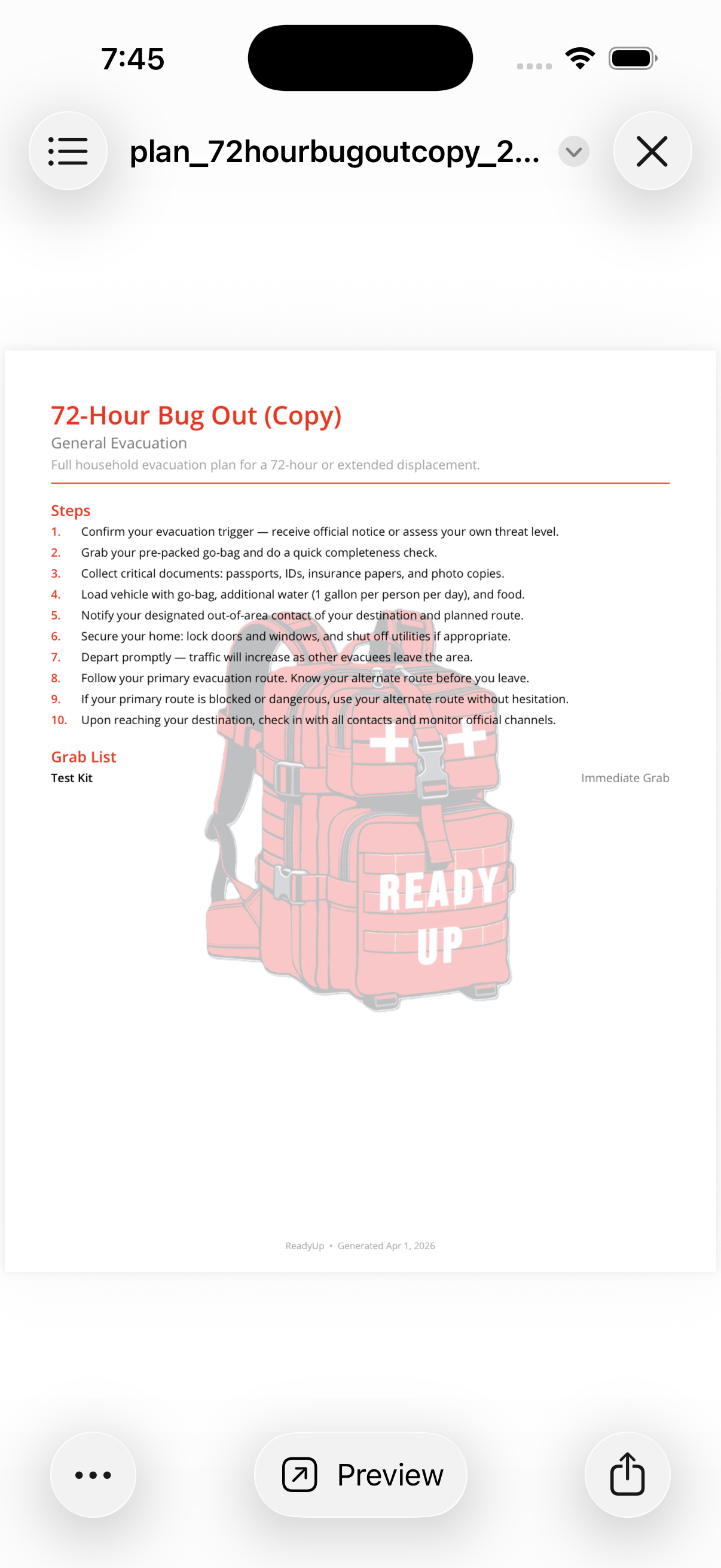 7:45

plan_72hourbugoutcopy_2...

72-Hour Bug Out (Copy)
General Evacuation
Full household evacuation plan for a 72-hour or extended displacement.

Steps
1. Confirm your evacuation trigger — receive official notice or assess your own threat level.
2. Grab your pre-packed go-bag and do a quick completeness check.
3. Collect critical documents: passports, IDs, insurance papers, and photo copies.
4. Load vehicle with go-bag, additional water (1 gallon per person per day), and food.
5. Notify your designated out-of-area contact of your destination and planned route.
6. Secure your home: lock doors and windows, and shut off utilities if appropriate.
7. Depart promptly — traffic will increase as other evacuees leave the area.
8. Follow your primary evacuation route. Know your alternate route before you leave.
9. If your primary route is blocked or dangerous, use your alternate route without hesitation.
10. Upon reaching your destination, check in with all contacts and monitor official channels.

Grab List
Test Kit
Immediate Grab

READY UP

ReadyUp • Generated Apr 1, 2026

Preview